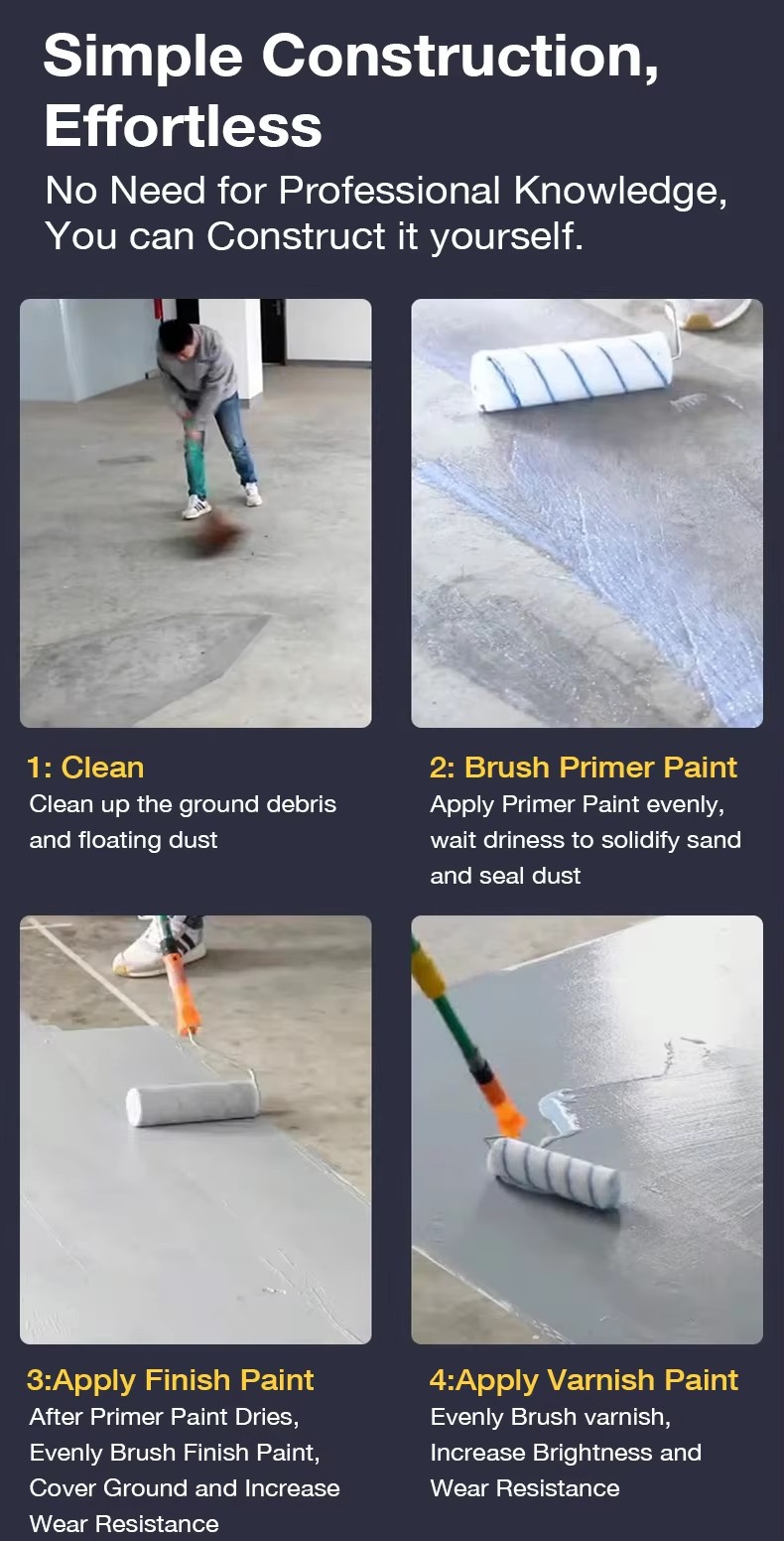 Simple Construction, Effortless

No Need for Professional Knowledge, You can Construct it yourself.

1: Clean
Clean up the ground debris and floating dust

2: Brush Primer Paint
Apply Primer Paint evenly, wait driness to solidify sand and seal dust

3:Apply Finish Paint
After Primer Paint Dries, Evenly Brush Finish Paint, Cover Ground and Increase Wear Resistance

4:Apply Varnish Paint
Evenly Brush varnish, Increase Brightness and Wear Resistance